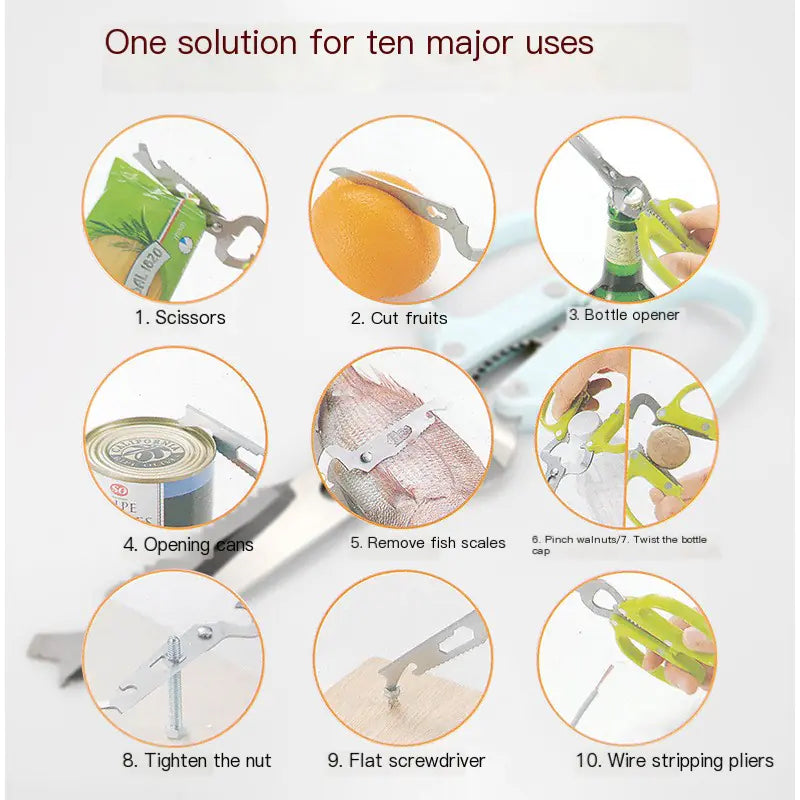 One solution for ten major uses

1. Scissors

2. Cut fruits

3. Bottle opener

4. Opening cans

5. Remove fish scales

6. Pinch walnuts/7. Twist the bottle cap

8. Tighten the nut

9. Flat screwdriver

10. Wire stripping pliers